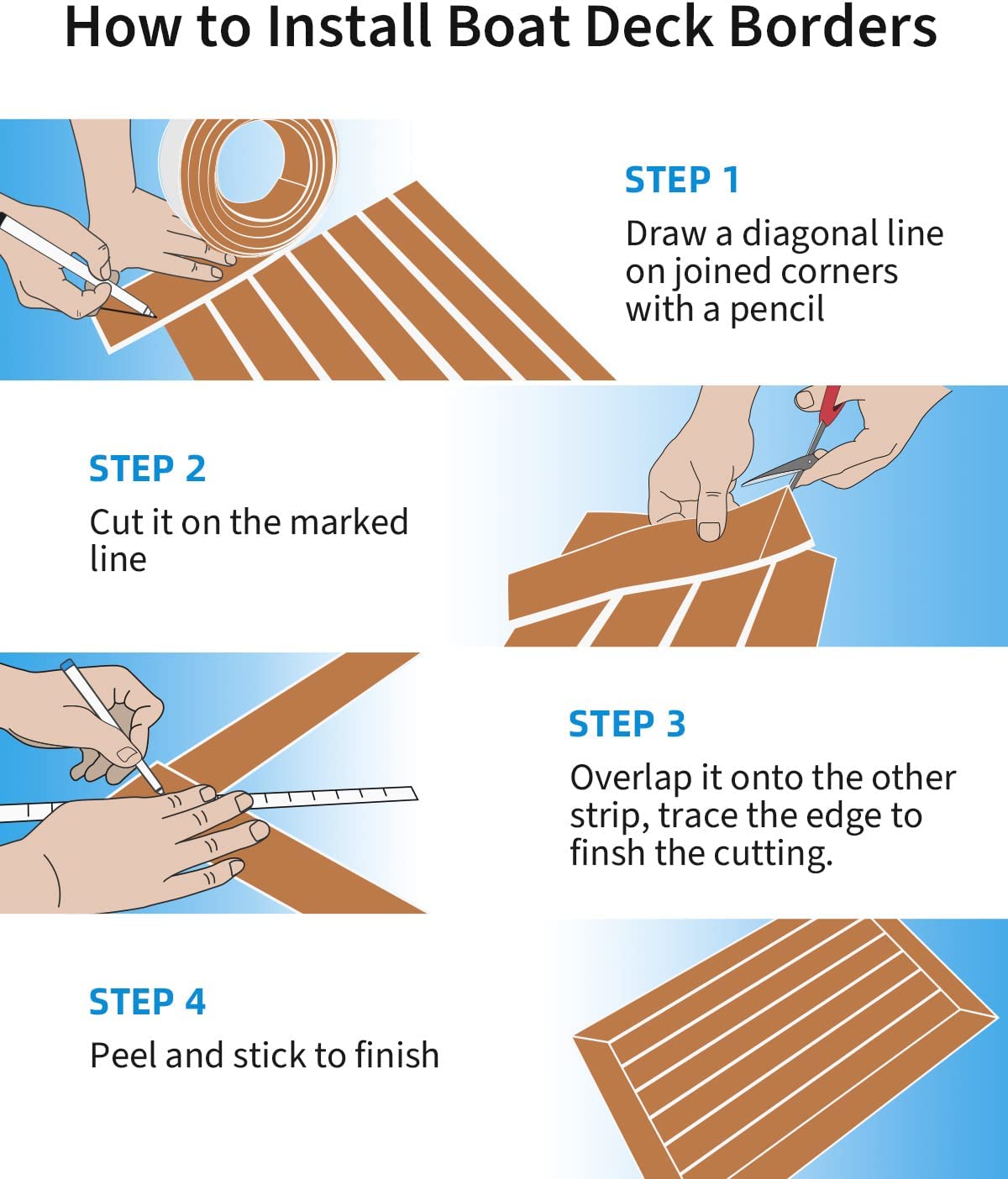 How to Install Boat Deck Borders

STEP 1
Draw a diagonal line on joined corners with a pencil

STEP 2
Cut it on the marked line

STEP 3
Overlap it onto the other strip, trace the edge to finsh the cutting.

STEP 4
Peel and stick to finish