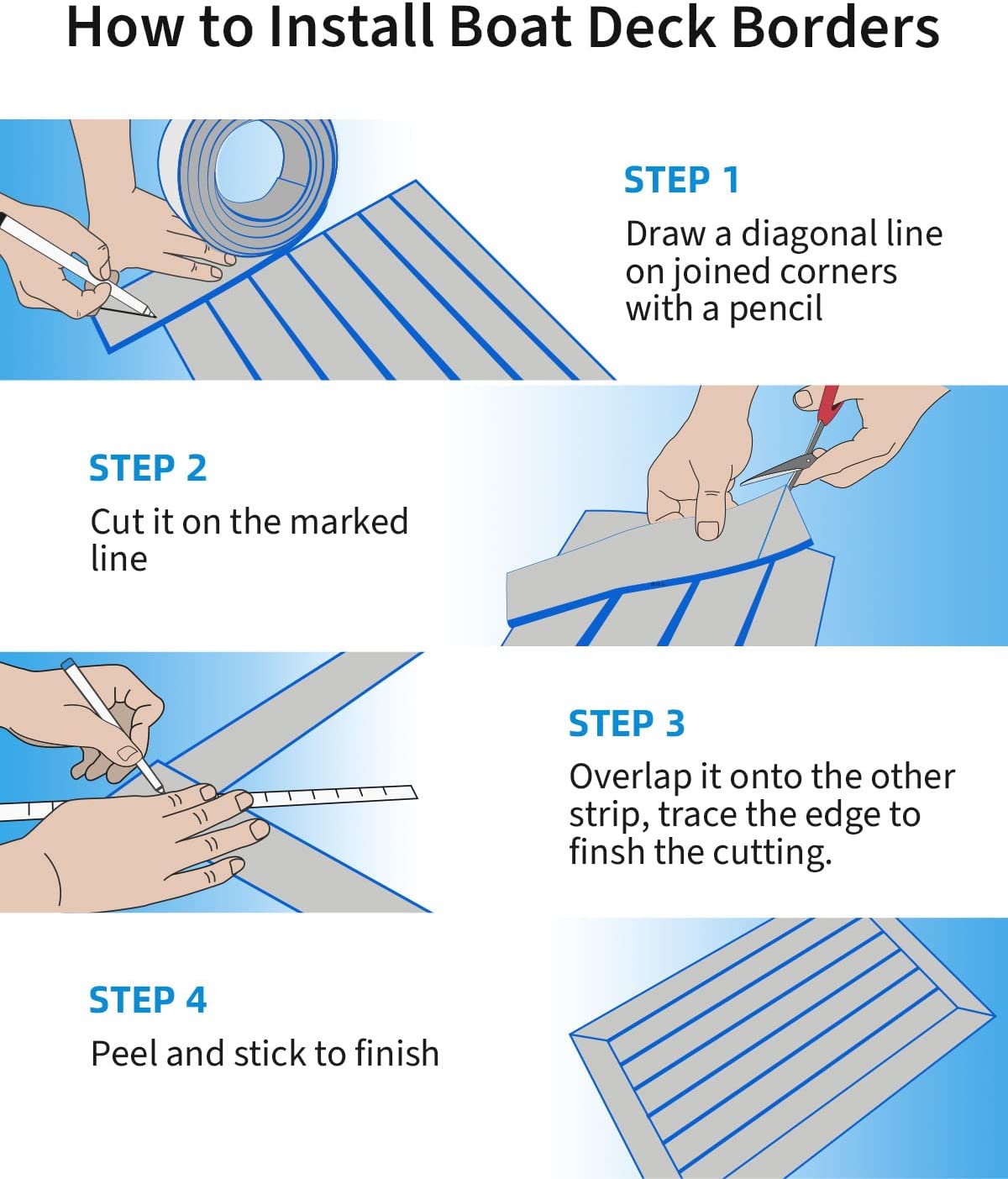 How to Install Boat Deck Borders

STEP 1

Draw a diagonal line on joined corners with a pencil

STEP 2

Cut it on the marked line

STEP 3

Overlap it onto the other strip, trace the edge to finsh the cutting.

STEP 4

Peel and stick to finish