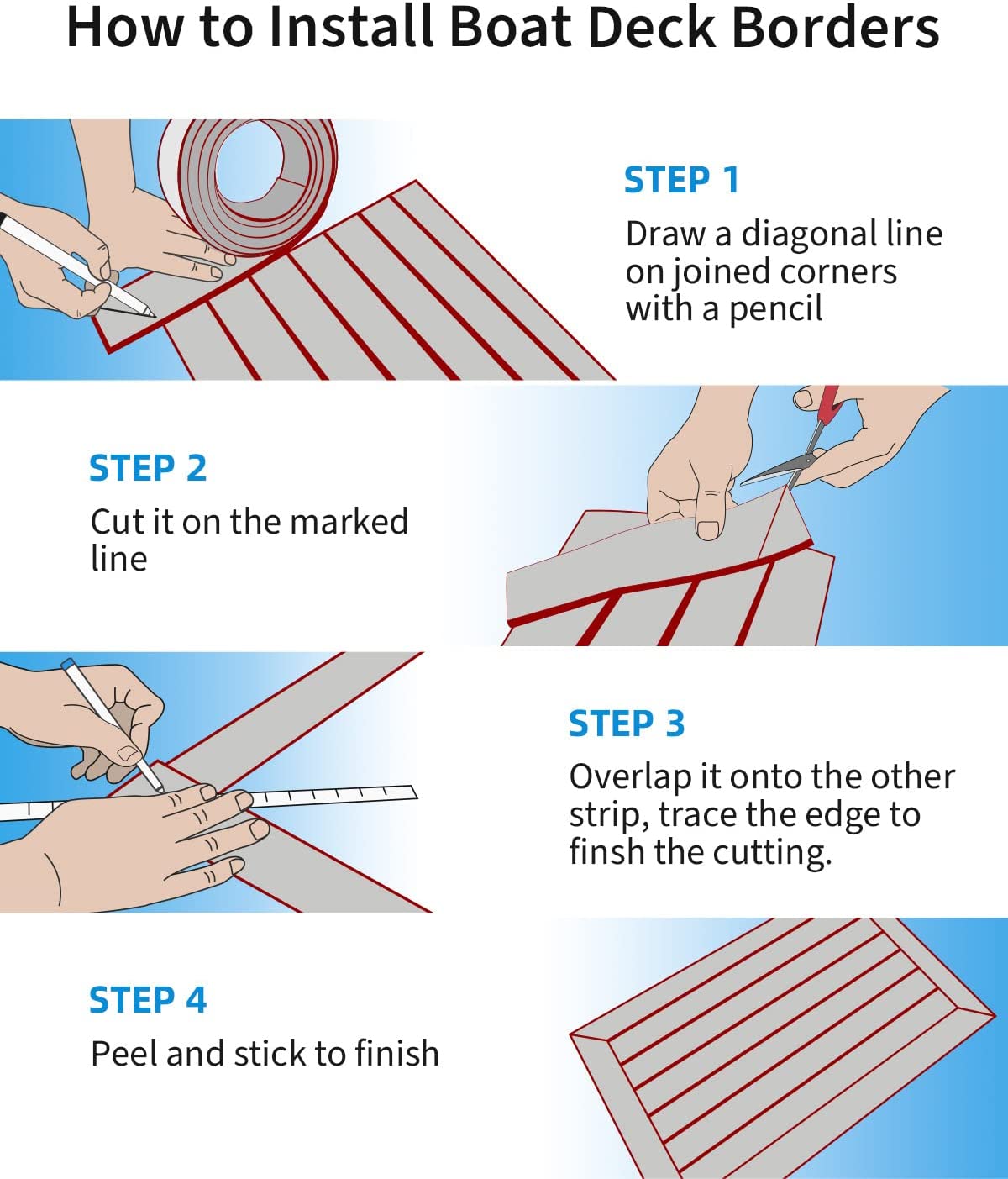 How to Install Boat Deck Borders

STEP 1
Draw a diagonal line on joined corners with a pencil

STEP 2
Cut it on the marked line

STEP 3
Overlap it onto the other strip, trace the edge to finsh the cutting.

STEP 4
Peel and stick to finish