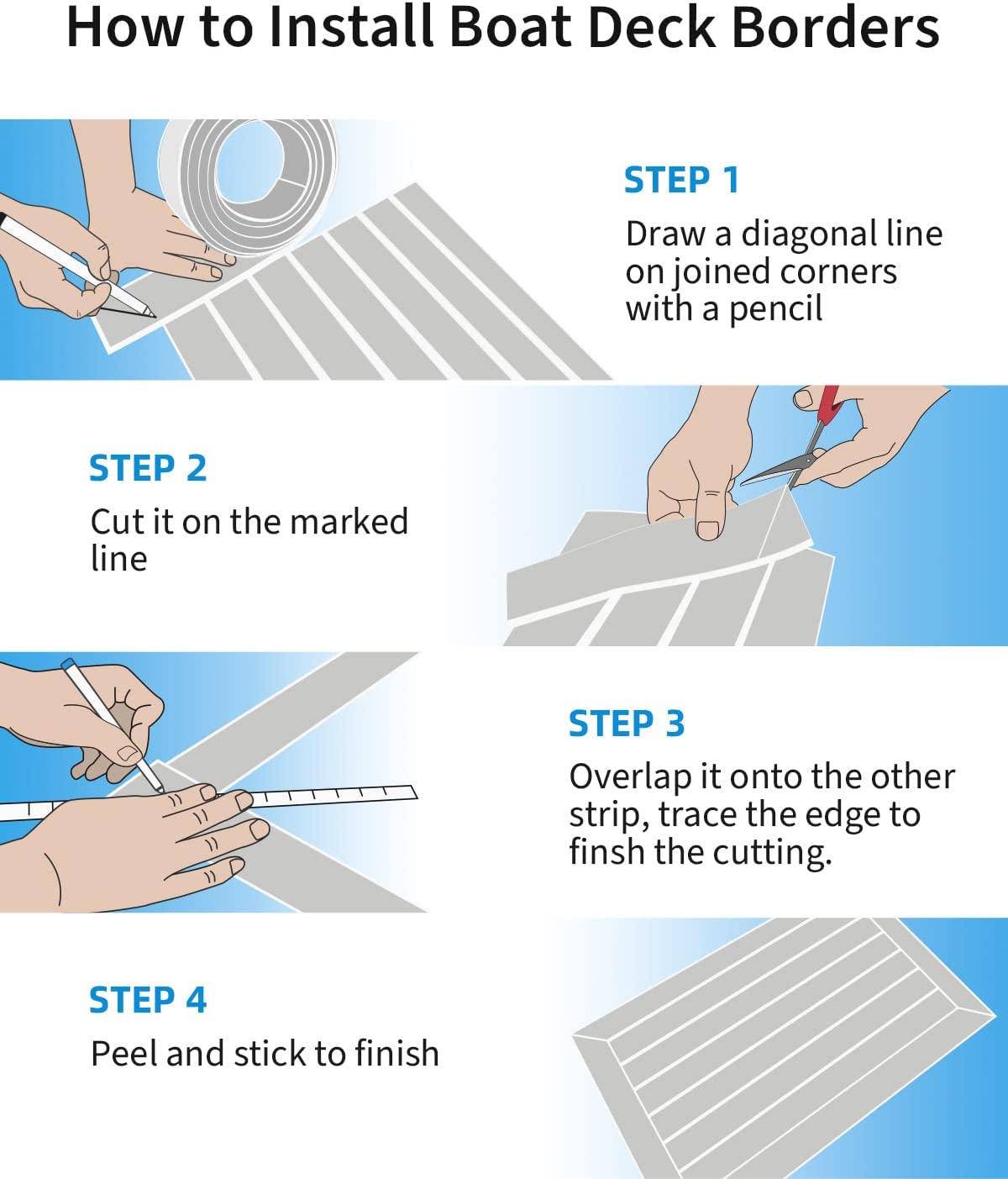 How to Install Boat Deck Borders

STEP 1
Draw a diagonal line on joined corners with a pencil

STEP 2
Cut it on the marked line

STEP 3
Overlap it onto the other strip, trace the edge to finsh the cutting.

STEP 4
Peel and stick to finish