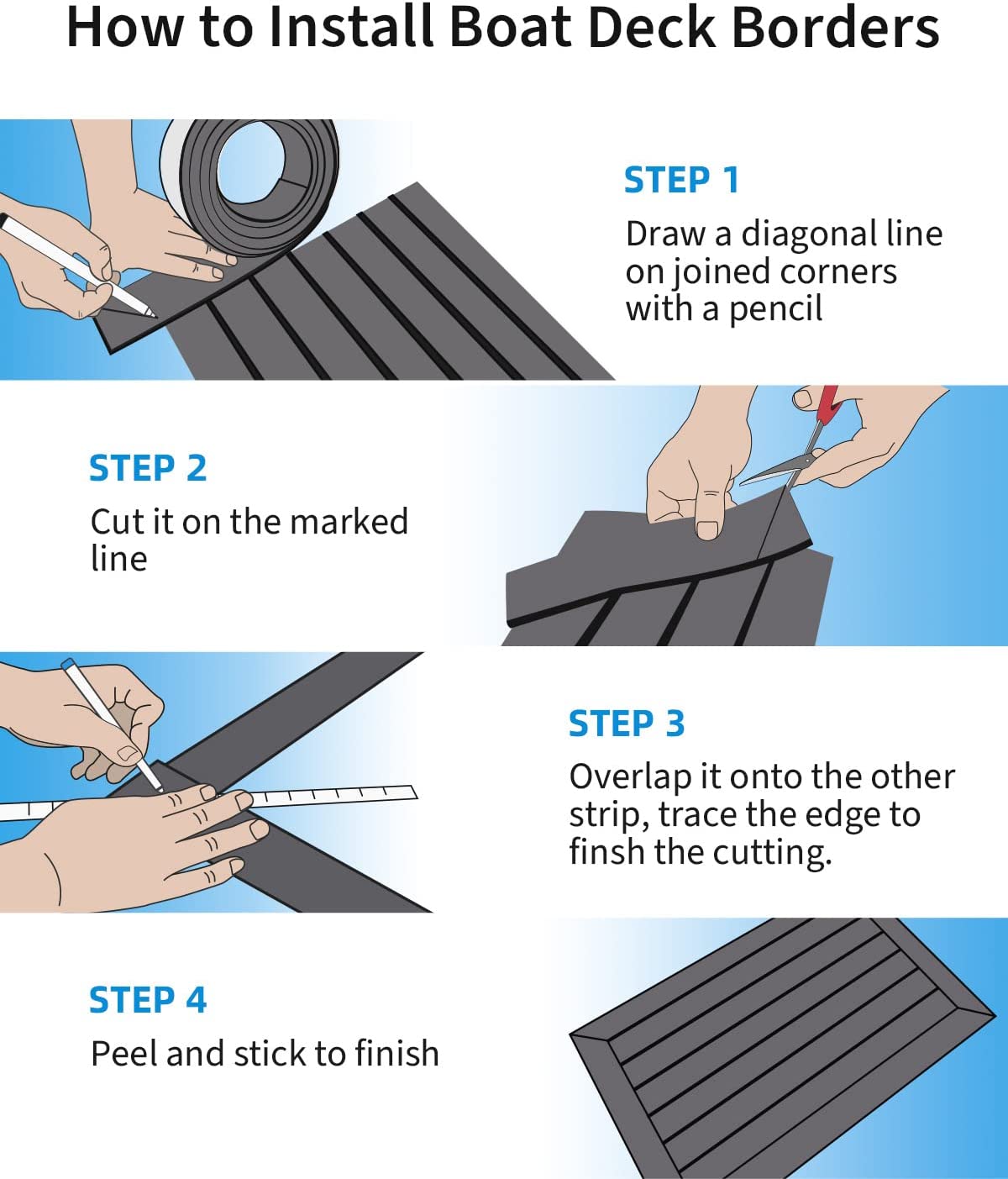 How to Install Boat Deck Borders

STEP 1
Draw a diagonal line on joined corners with a pencil

STEP 2
Cut it on the marked line

STEP 3
Overlap it onto the other strip, trace the edge to finsh the cutting.

STEP 4
Peel and stick to finish